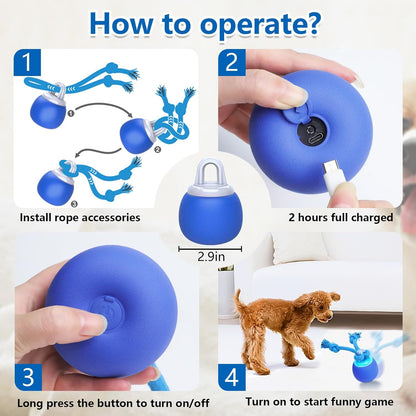 How to operate?

1

1 2 3

Install rope accessories

2

2 hours full charged

2.9in

3

Long press the button to turn on/off

4

Turn on to start funny game