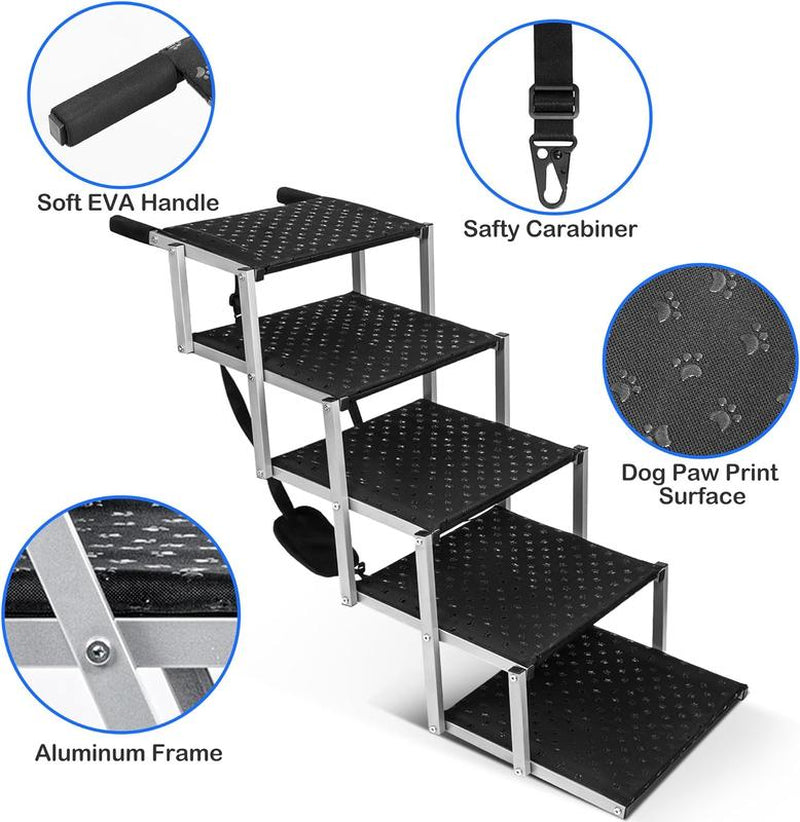 Soft EVA Handle

Safty Carabiner

Dog Paw Print Surface

Aluminum Frame