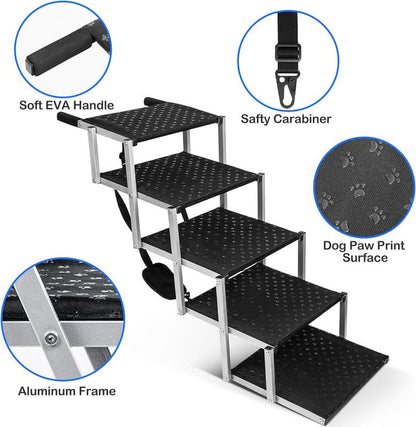 Soft EVA Handle

Safty Carabiner

Dog Paw Print Surface

Aluminum Frame